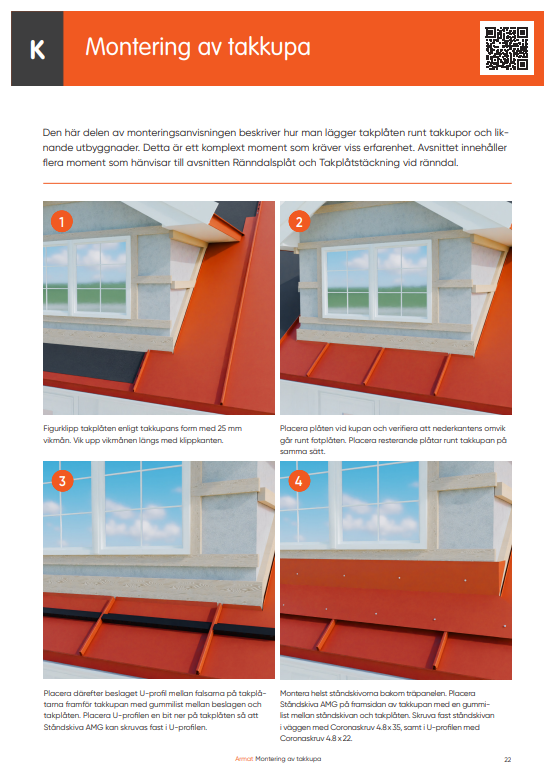 K

Montering av takkupa

Den här delen av monteringsanvisningen beskriver hur man lägger takplåten runt takkupor och liknande utbyggnader. Detta är ett komplext moment som kräver viss erfarenhet. Avsnittet innehåller flera moment som hänvisar till avsnitten Ränndalsplåt och Takplåtstäckning vid ränndal.

1

Figurklipp takplåten enligt takkupans form med 25 mm vikmån. Vik upp vikmånen längs med klippkanten.

2

Placera plåten vid kupan och verifiera att nederkantens omvik går runt fotplåten. Placera resterande plåtar runt takkupan på samma sätt.

3

Placera därefter beslaget U-profil mellan falsarna på takplåtarna framför takkupan med gummilist mellan beslagen och takplåten. Placera U-profilen en bit ner på takplåten så att Ståndskiva AMG kan skruvas fast i U-profilen.

4

Montera helst ståndskivorna bakom träpanelen. Placera Ståndskiva AMG på framsidan av takkupan med en gummilist mellan ståndskivan och takplåten. Skruva fast ståndskivan i väggen med Coronaskruv 4.8 x 35, samt i U-profilen med Coronaskruv 4.8 x 22.

Armat Montering av takkupa

22