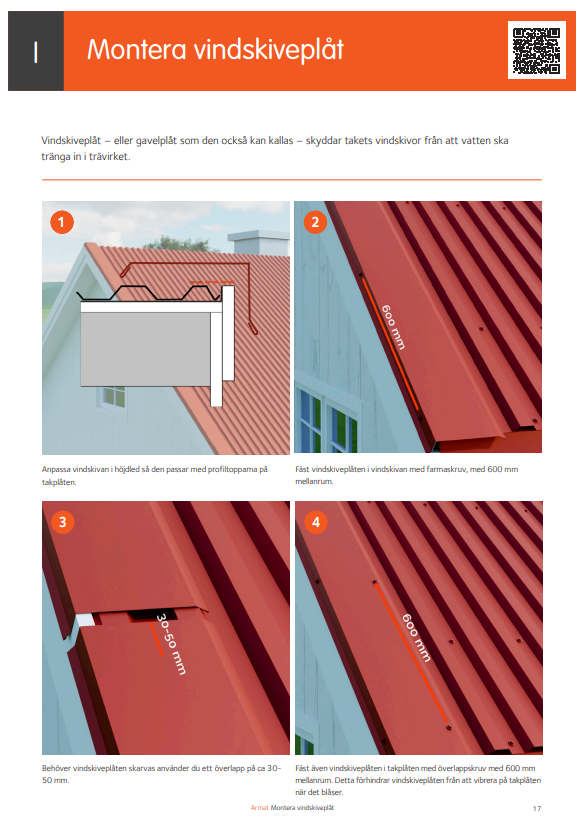 I

Montera vindskiveplåt

Vindskiveplåt – eller gavelplåt som den också kan kallas – skyddar takets vindskivor från att vatten ska tränga in i trävirket.

1

Anpassa vindskivan i höjdled så den passar med profiltopparna på takplåten.

2

600 mm

Fäst vindskiveplåten i vindskivan med farmaskruv, med 600 mm mellanrum.

3

30-50 mm

Behöver vindskiveplåten skarvas använder du ett överlapp på ca 30-50 mm.

4

600 mm

Fäst även vindskiveplåten i takplåten med överlappskruv med 600 mm mellanrum. Detta förhindrar vindskiveplåten från att vibrera på takplåten när det blåser.

Armat Montera vindskiveplåt

17