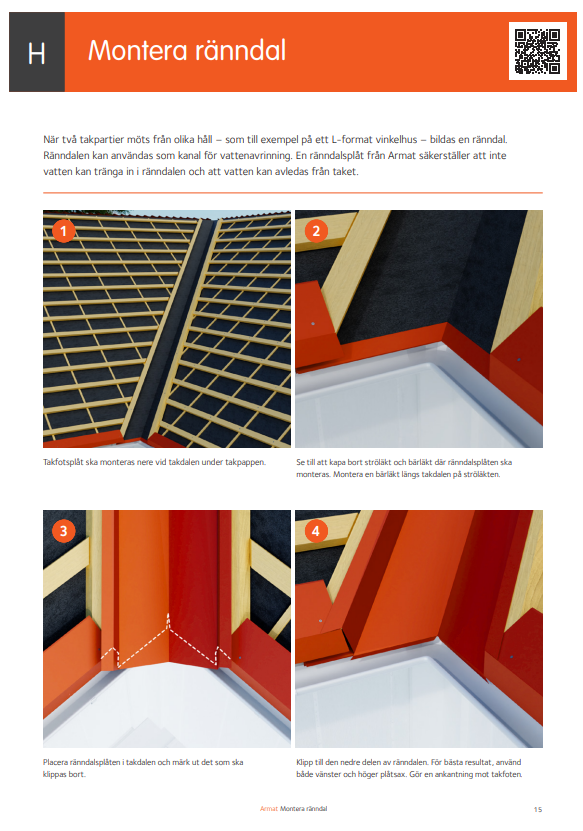 H

Montera ränndal

När två takpartier möts från olika håll – som till exempel på ett L-format vinkelhus – bildas en ränndal. Ränndalen kan användas som kanal för vattenavrinning. En ränndalsplåt från Armat säkerställer att inte vatten kan tränga in i ränndalen och att vatten kan avledas från taket.

1

Takfotsplåt ska monteras nere vid takdalen under takpappen.

2

Se till att kapa bort ströläkt och bärläkt där ränndalsplåten ska monteras. Montera en bärläkt längs takdalen på ströläkten.

3

Placera ränndalsplåten i takdalen och märk ut det som ska klippas bort.

4

Klipp till den nedre delen av ränndalen. För bästa resultat, använd både vänster och höger plåtsax. Gör en ankantning mot takfoten.

Armat Montera ränndal

15