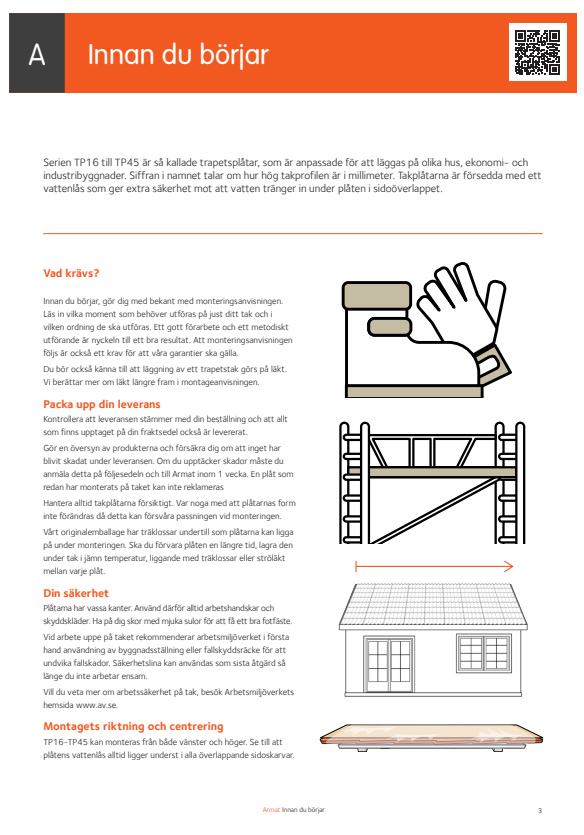 A Innan du börjar

Serien TP16 till TP45 är så kallade trapetsplåtar, som är anpassade för att läggas på olika hus, ekonomi- och industribyggnader. Siffran i namnet talar om hur hög takprofilen är i millimeter. Takplåtarna är försedda med ett vattenlås som ger extra säkerhet mot att vatten tränger in under plåten i sidoöverlappet.

Vad krävs?

Innan du börjar, gör dig med bekant med monteringsanvisningen. Läs in vilka moment som behöver utföras på just ditt tak och i vilken ordning de ska utföras. Ett gott förarbete och ett metodiskt utförande är nyckeln till ett bra resultat. Att monteringsanvisningen följs är också ett krav för att våra garantier ska gälla.

Du bör också känna till att läggning av ett trapetstak görs på läkt. Vi berättar mer om läkt längre fram i montageanvisningen.

Packa upp din leverans

Kontrollera att leveransen stämmer med din beställning och att allt som finns upptaget på din fraktsedel också är levererat.

Gör en översyn av produkterna och försäkra dig om att inget har blivit skadat under leveransen. Om du upptäcker skador måste du anmäla detta på följesedeln och till Armat inom 1 vecka. En plåt som redan har monterats på taket kan inte reklameras

Hantera alltid takplåtarna försiktigt. Var noga med att plåtarnas form inte förändras då detta kan försvåra passningen vid monteringen.

Vårt originalemballage har träklossar undertill som plåtarna kan ligga på under monteringen. Ska du förvara plåten en längre tid, lagra den under tak i jämn temperatur, liggande med träklossar eller ströläkt mellan varje plåt.

Din säkerhet

Plåtarna har vassa kanter. Använd därför alltid arbetshandskar och skyddskläder. Ha på dig skor med mjuka sulor för att få ett bra fotfäste.

Vid arbete uppe på taket rekommenderar arbetsmiljöverket i första hand användning av byggnadsställning eller fallskyddsräcke för att undvika fallskador. Säkerhetslina kan användas som sista åtgärd så länge du inte arbetar ensam.

Vill du veta mer om arbetssäkerhet på tak, besök Arbetsmiljöverkets hemsida www.av.se.

Montagets riktning och centrering

TP16-TP45 kan monteras från både vänster och höger. Se till att plåtens vattenlås alltid ligger underst i alla överlappande sidoskarvar.

Armat Innan du börjar 3