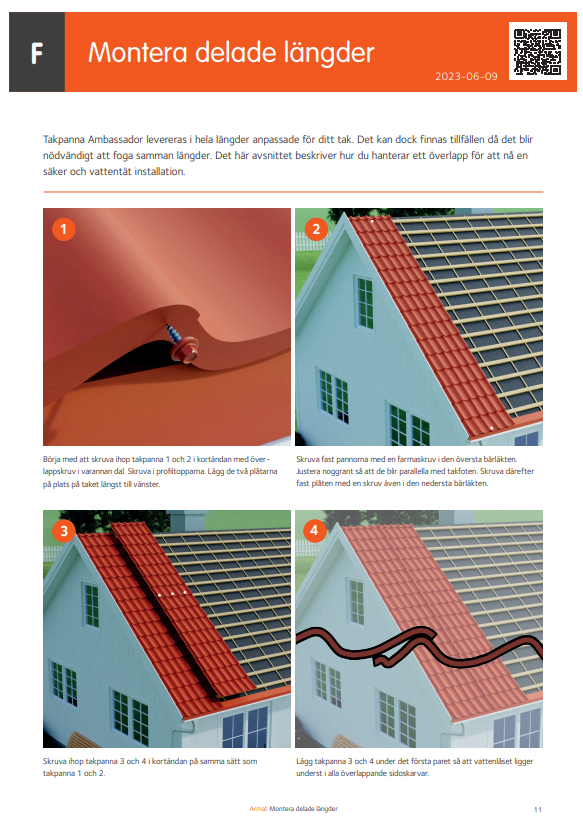 F

Montera delade längder

2023-06-09

Takpanna Ambassador levereras i hela längder anpassade för ditt tak. Det kan dock finnas tillfällen då det blir nödvändigt att foga samman längder. Det här avsnittet beskriver hur du hanterar ett överlapp för att nå en säker och vattentät installation.

1

Börja med att skruva ihop takpanna 1 och 2 i kortändan med överlappskruv i varannan dal. Skruva i profiltopparna. Lägg de två plåtarna på plats på taket längst till vänster.

2

Skruva fast pannorna med en farmaskruv i den översta bärläkten. Justera noggrant så att de blir parallella med takfoten. Skruva därefter fast plåten med en skruv även i den nedersta bärläkten.

3

Skruva ihop takpanna 3 och 4 i kortändan på samma sätt som takpanna 1 och 2.

4

Lägg takpanna 3 och 4 under det första paret så att vattenlåset ligger underst i alla överlappande sidoskarvar.

Armat Montera delade längder

11