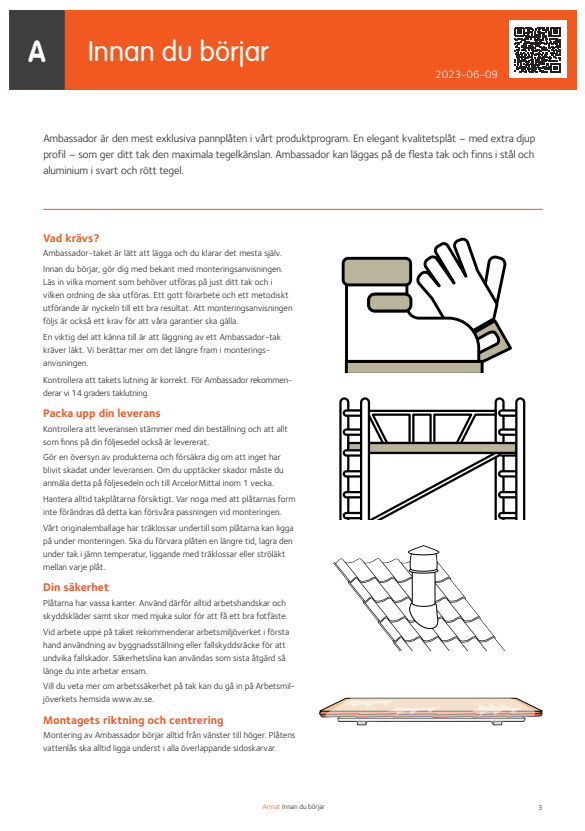 A

Innan du börjar

2023-06-09

Ambassador är den mest exklusiva pannplåten i vårt produktprogram. En elegant kvalitetsplåt – med extra djup profil – som ger ditt tak den maximala tegelkänslan. Ambassador kan läggas på de flesta tak och finns i stål och aluminium i svart och rött tegel.

Vad krävs?

Ambassador-taket är lätt att lägga och du klarar det mesta själv.

Innan du börjar, gör dig med bekant med monteringsanvisningen. Läs in vilka moment som behöver utföras på just ditt tak och i vilken ordning de ska utföras. Ett gott förarbete och ett metodiskt utförande är nyckeln till ett bra resultat. Att monteringsanvisningen följs är också ett krav för att våra garantier ska gälla.

En viktig del att känna till är att läggning av ett Ambassador-tak kräver läkt. Vi berättar mer om det längre fram i monteringsanvisningen.

Kontrollera att takets lutning är korrekt. För Ambassador rekommenderar vi 14 graders taklutning.

Packa upp din leverans

Kontrollera att leveransen stämmer med din beställning och att allt som finns på din följesedel också är levererat.

Gör en översyn av produkterna och försäkra dig om att inget har blivit skadat under leveransen. Om du upptäcker skador måste du anmäla detta på följesedeln och till ArcelorMittal inom 1 vecka.

Hantera alltid takplåtarna försiktigt. Var noga med att plåtarnas form inte förändras då detta kan försvåra passningen vid monteringen.

Vårt originalemballage har träklossar undertill som plåtarna kan ligga på under monteringen. Ska du förvara plåten en längre tid, lagra den under tak i jämn temperatur, liggande med träklossar eller ströläkt mellan varje plåt.

Din säkerhet

Plåtarna har vassa kanter. Använd därför alltid arbetshandskar och skyddskläder samt skor med mjuka sulor för att få ett bra fotfäste.

Vid arbete uppe på taket rekommenderar arbetsmiljöverket i första hand användning av byggnadsställning eller fallskyddsräcke för att undvika fallskador. Säkerhetslina kan användas som sista åtgärd så länge du inte arbetar ensam.

Vill du veta mer om arbetssäkerhet på tak kan du gå in på Arbetsmiljöverkets hemsida www.av.se.

Montagets riktning och centrering

Montering av Ambassador börjar alltid från vänster till höger. Plåtens vattenlås ska alltid ligga underst i alla överlappande sidoskarvar.

Armat Innan du börjar

3