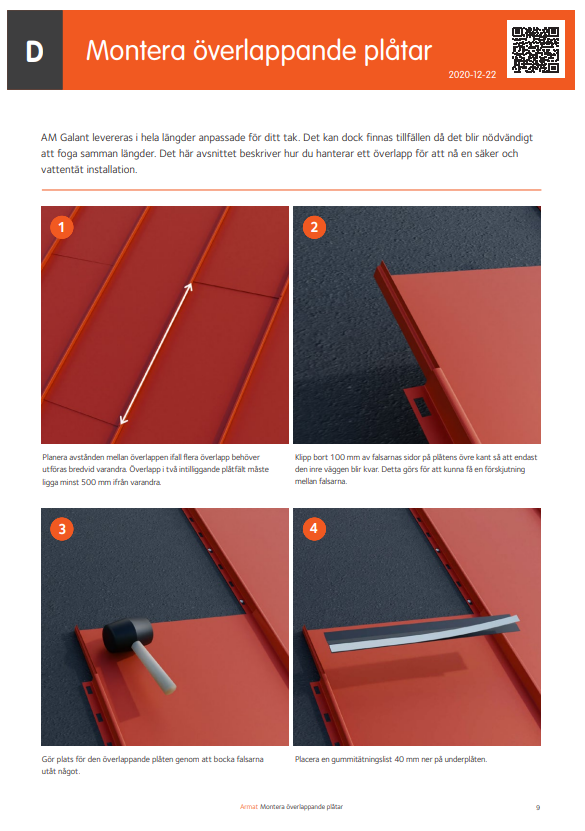 D

Montera överlappande plåtar

2020-12-22

AM Galant levereras i hela längder anpassade för ditt tak. Det kan dock finnas tillfällen då det blir nödvändigt att foga samman längder. Det här avsnittet beskriver hur du hanterar ett överlapp för att nå en säker och vattentät installation.

1

Planera avstånden mellan överlappen ifall flera överlapp behöver utföras bredvid varandra. Överlapp i två intilliggande plåtfält måste ligga minst 500 mm ifrån varandra.

2

Klipp bort 100 mm av falsarnas sidor på plåtens övre kant så att endast den inre väggen blir kvar. Detta görs för att kunna få en förskjutning mellan falsarna.

3

Gör plats för den överlappande plåten genom att bocka falsarna utåt något.

4

Placera en gummitätningslist 40 mm ner på underplåten.

Armat Montera överlappande plåtar

9